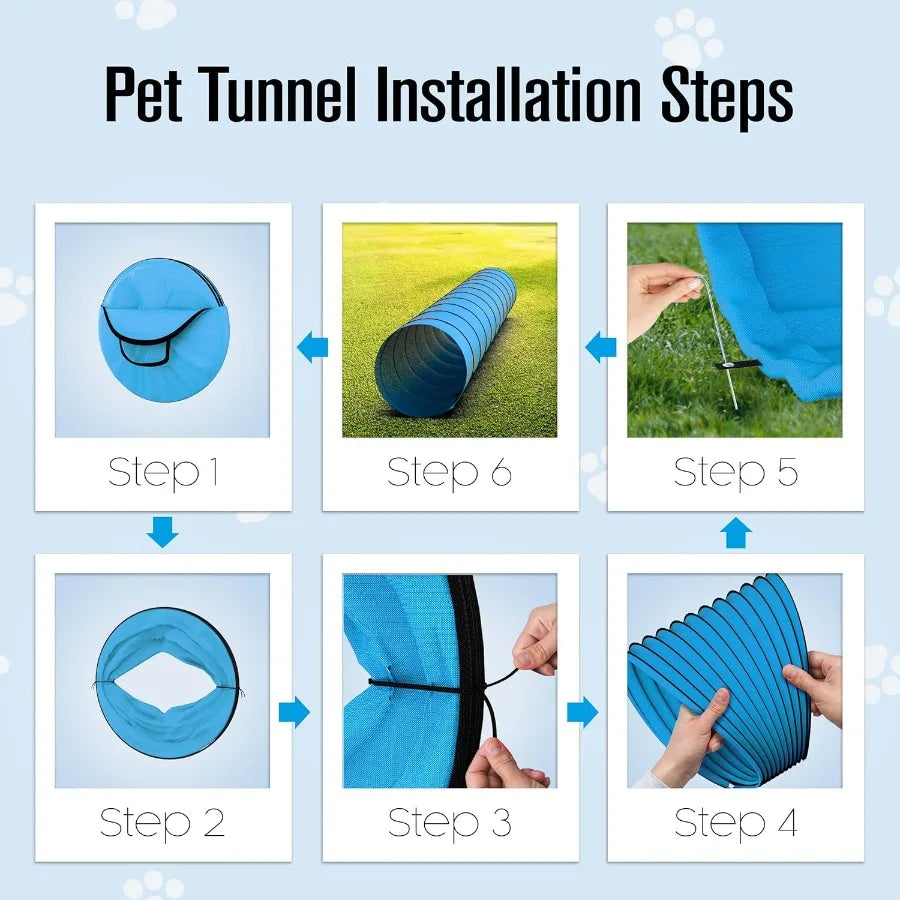 Pet Tunnel Installation Steps

Step 1

Step 6

Step 5

Step 2

Step 3

Step 4