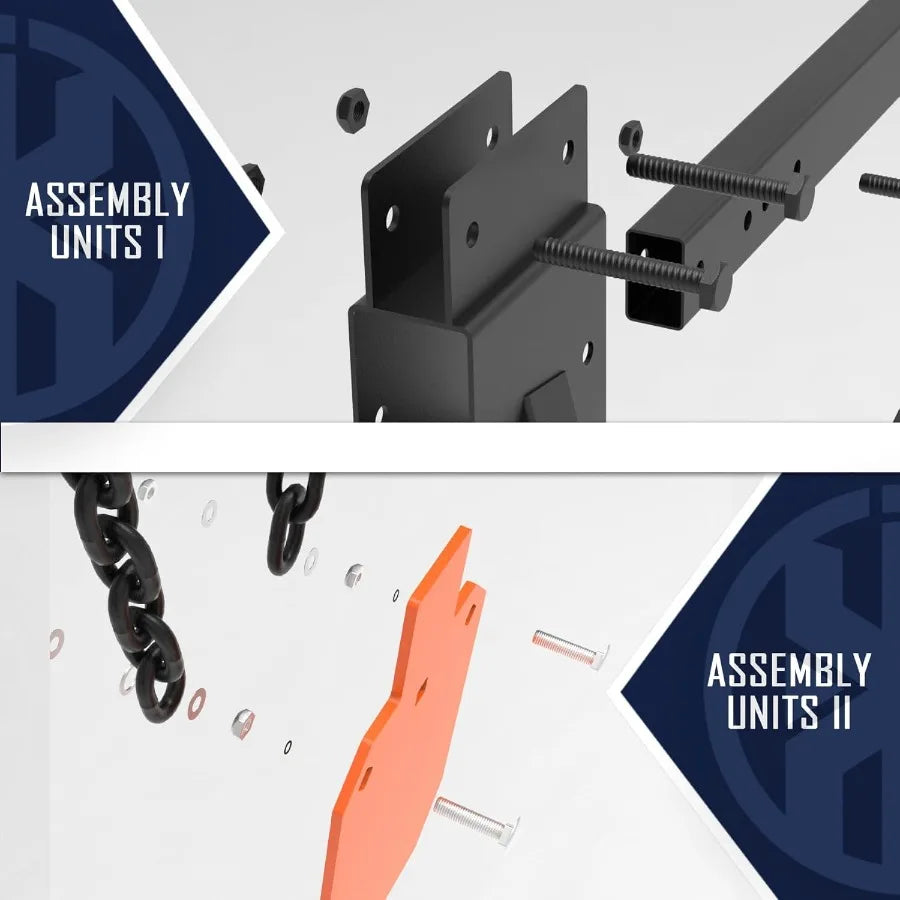 ASSEMBLY UNITS I

ASSEMBLY UNITS II