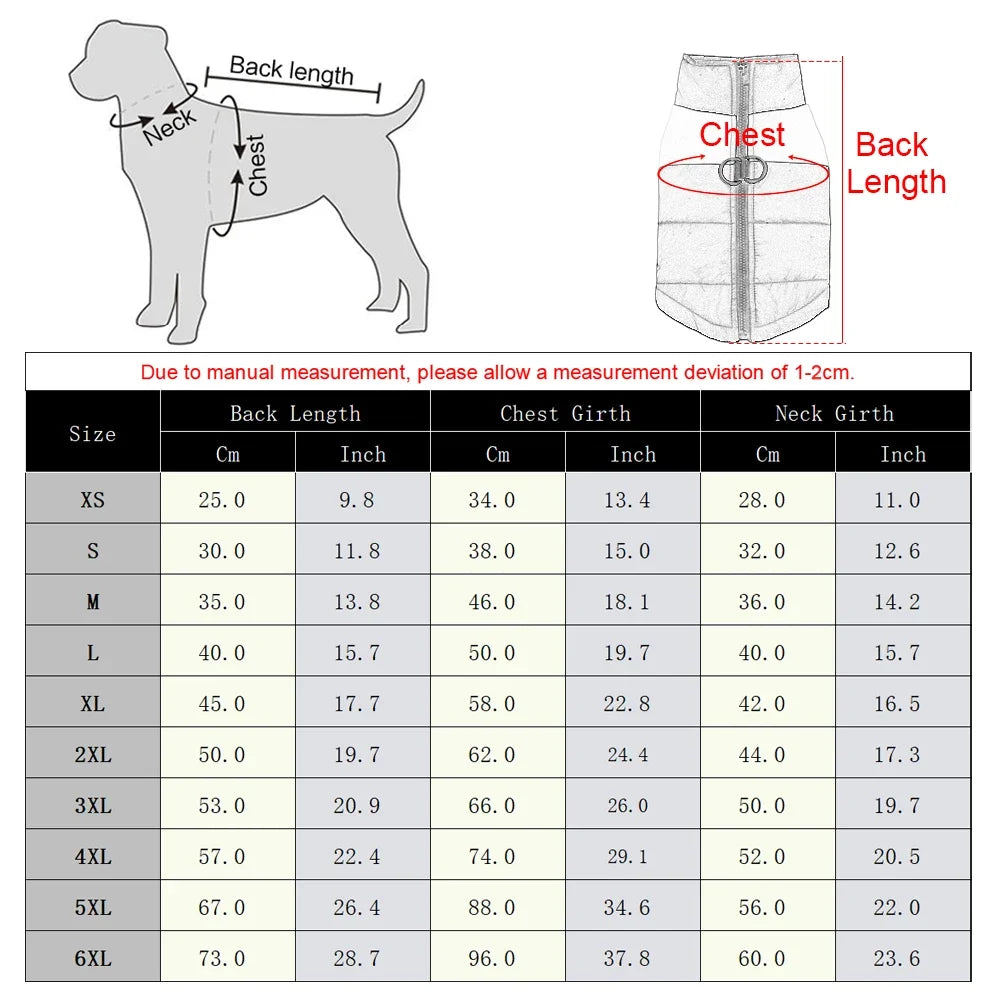 Back length
Neck
Chest

Chest
Back Length

Due to manual measurement, please allow a measurement deviation of 1-2cm.

| Size | Back Length Cm | Back Length Inch | Chest Girth Cm | Chest Girth Inch | Neck Girth Cm | Neck Girth Inch |
|---|---|---|---|---|---|---|
| XS | 25.0 | 9.8 | 34.0 | 13.4 | 28.0 | 11.0 |
| S | 30.0 | 11.8 | 38.0 | 15.0 | 32.0 | 12.6 |
| M | 35.0 | 13.8 | 46.0 | 18.1 | 36.0 | 14.2 |
| L | 40.0 | 15.7 | 50.0 | 19.7 | 40.0 | 15.7 |
| XL | 45.0 | 17.7 | 58.0 | 22.8 | 42.0 | 16.5 |
| 2XL | 50.0 | 19.7 | 62.0 | 24.4 | 44.0 | 17.3 |
| 3XL | 53.0 | 20.9 | 66.0 | 26.0 | 50.0 | 19.7 |
| 4XL | 57.0 | 22.4 | 74.0 | 29.1 | 52.0 | 20.5 |
| 5XL | 67.0 | 26.4 | 88.0 | 34.6 | 56.0 | 22.0 |
| 6XL | 73.0 | 28.7 | 96.0 | 37.8 | 60.0 | 23.6 |