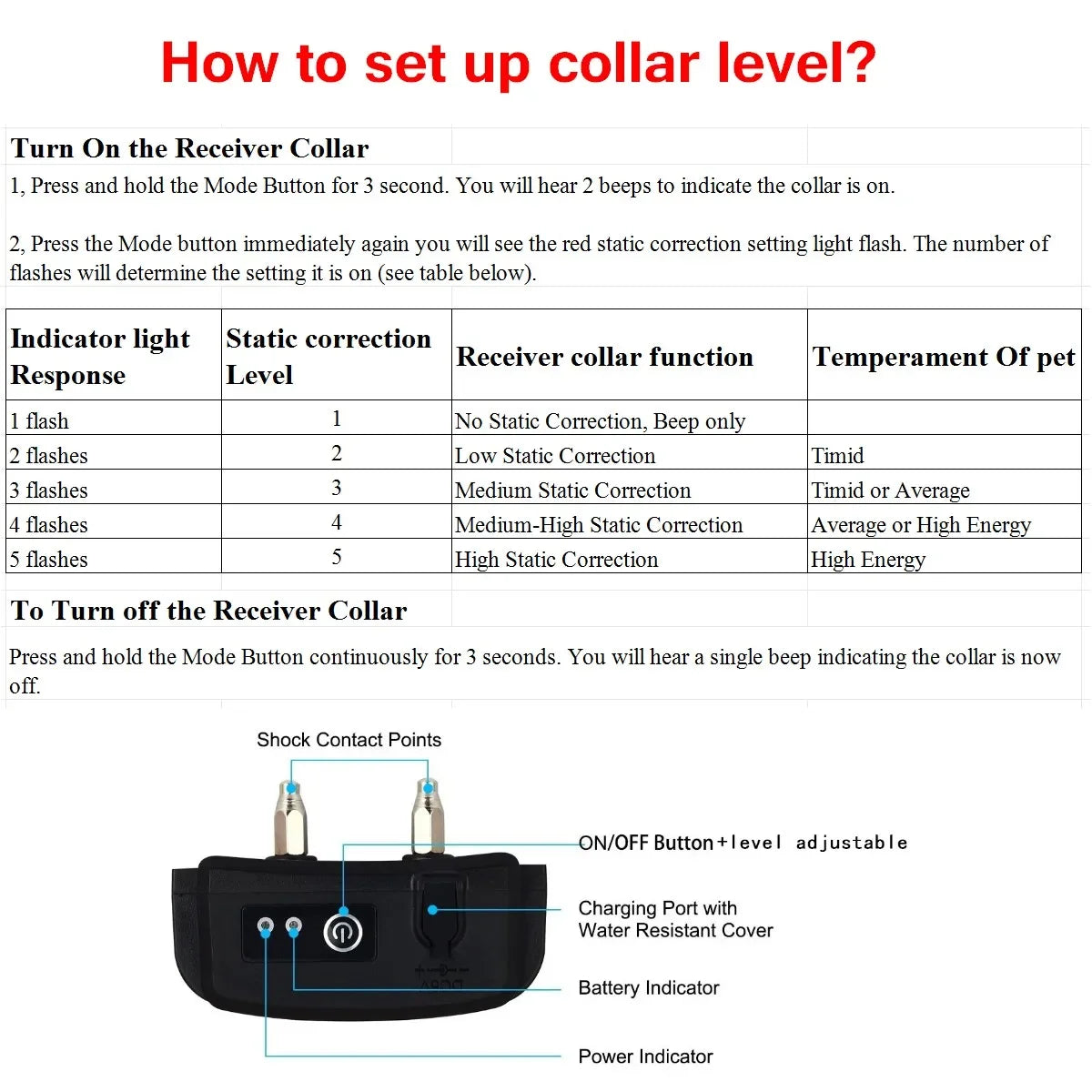 How to set up collar level?

Turn On the Receiver Collar

1, Press and hold the Mode Button for 3 second. You will hear 2 beeps to indicate the collar is on.

2, Press the Mode button immediately again you will see the red static correction setting light flash. The number of flashes will determine the setting it is on (see table below).

| Indicator light Response | Static correction Level | Receiver collar function | Temperament Of pet |
|---|---|---|---|
| 1 flash | 1 | No Static Correction, Beep only | |
| 2 flashes | 2 | Low Static Correction | Timid |
| 3 flashes | 3 | Medium Static Correction | Timid or Average |
| 4 flashes | 4 | Medium-High Static Correction | Average or High Energy |
| 5 flashes | 5 | High Static Correction | High Energy |

To Turn off the Receiver Collar

Press and hold the Mode Button continuously for 3 seconds. You will hear a single beep indicating the collar is now off.

Shock Contact Points

ON/OFF Button+level adjustable

Charging Port with Water Resistant Cover

Battery Indicator

Power Indicator

DC5V