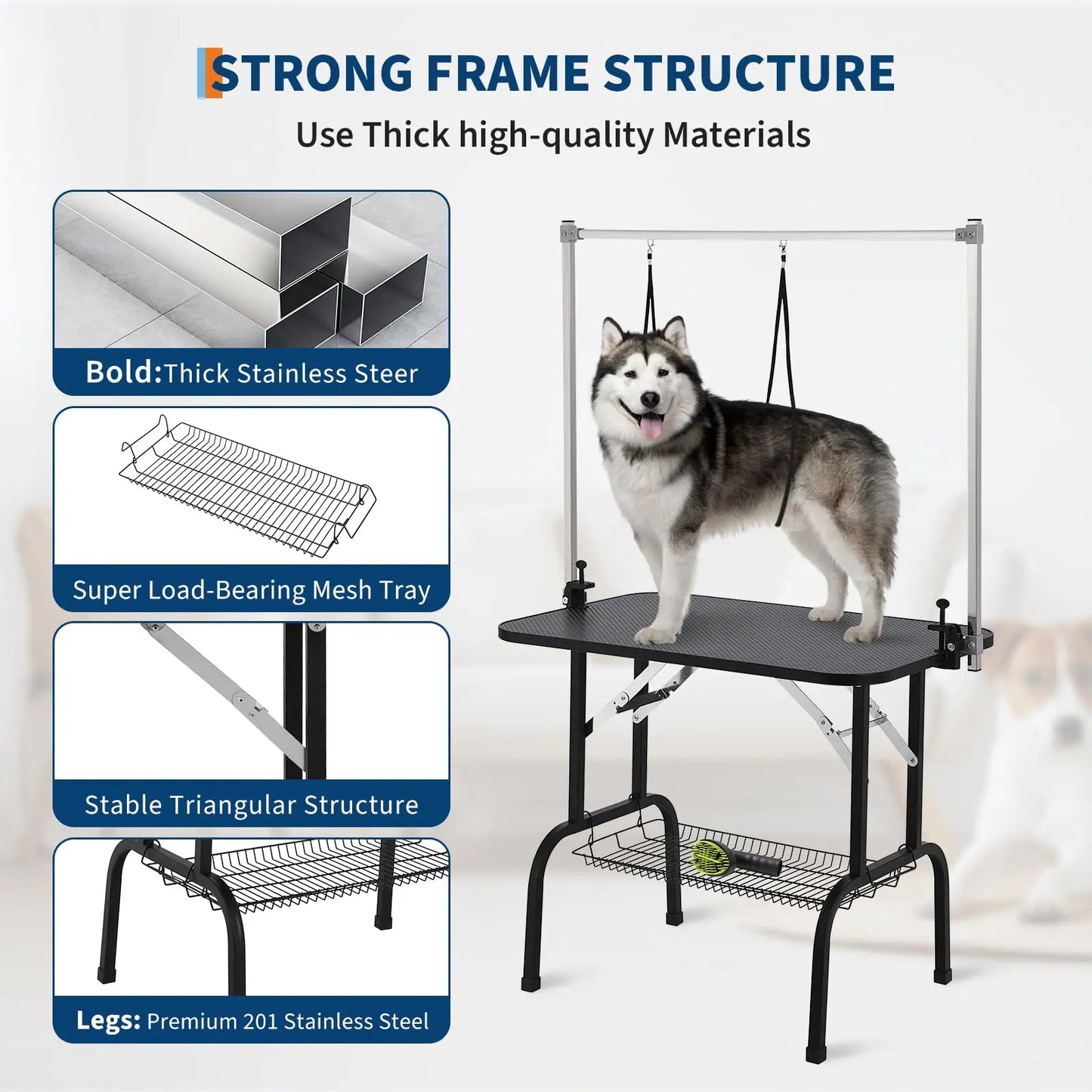 STRONG FRAME STRUCTURE

Use Thick high-quality Materials

Bold:Thick Stainless Steer

Super Load-Bearing Mesh Tray

Stable Triangular Structure

Legs: Premium 201 Stainless Steel