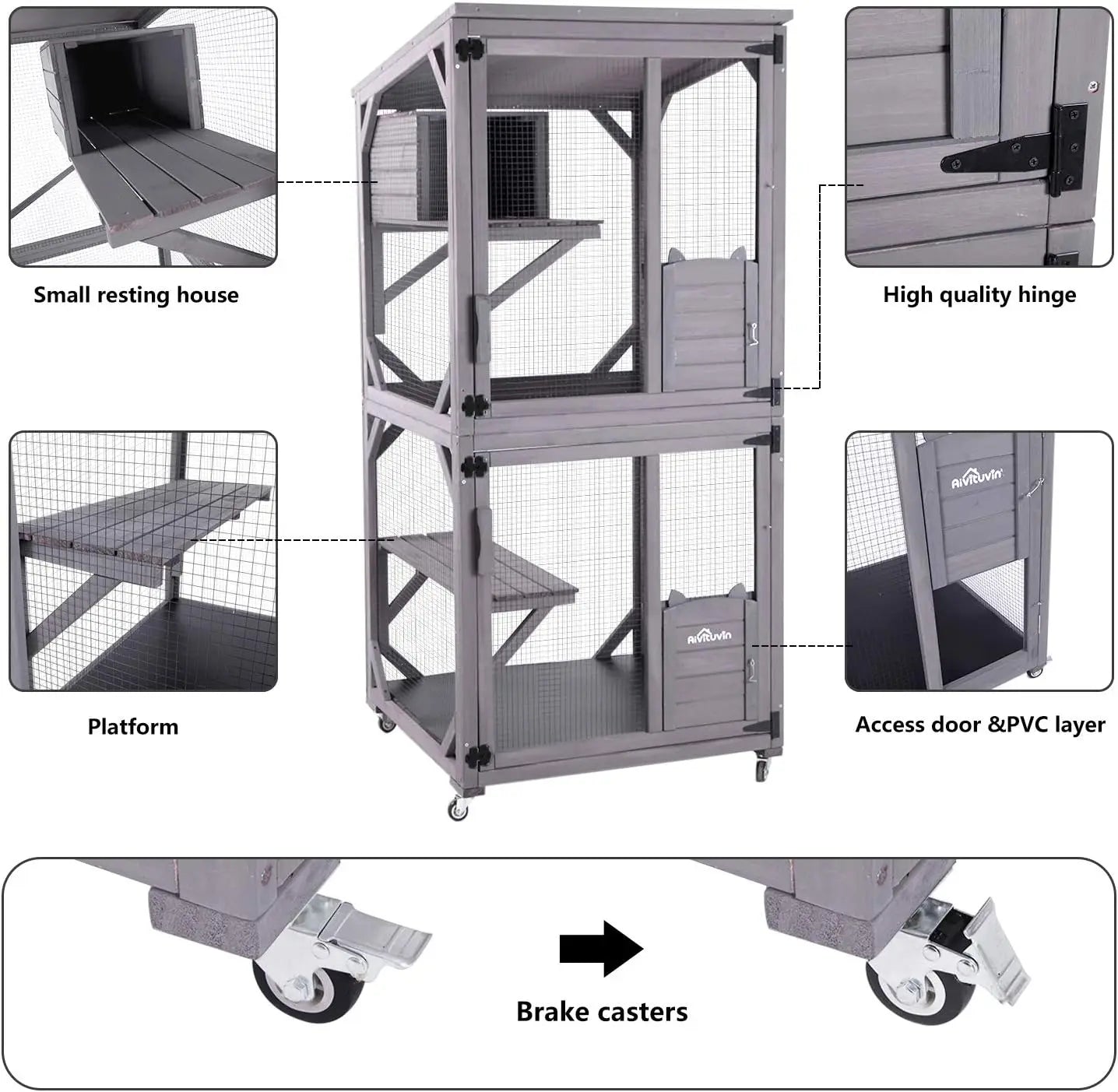 Small resting house

High quality hinge

Aivituvin

Aivituvin

Platform

Access door &PVC layer

Brake casters