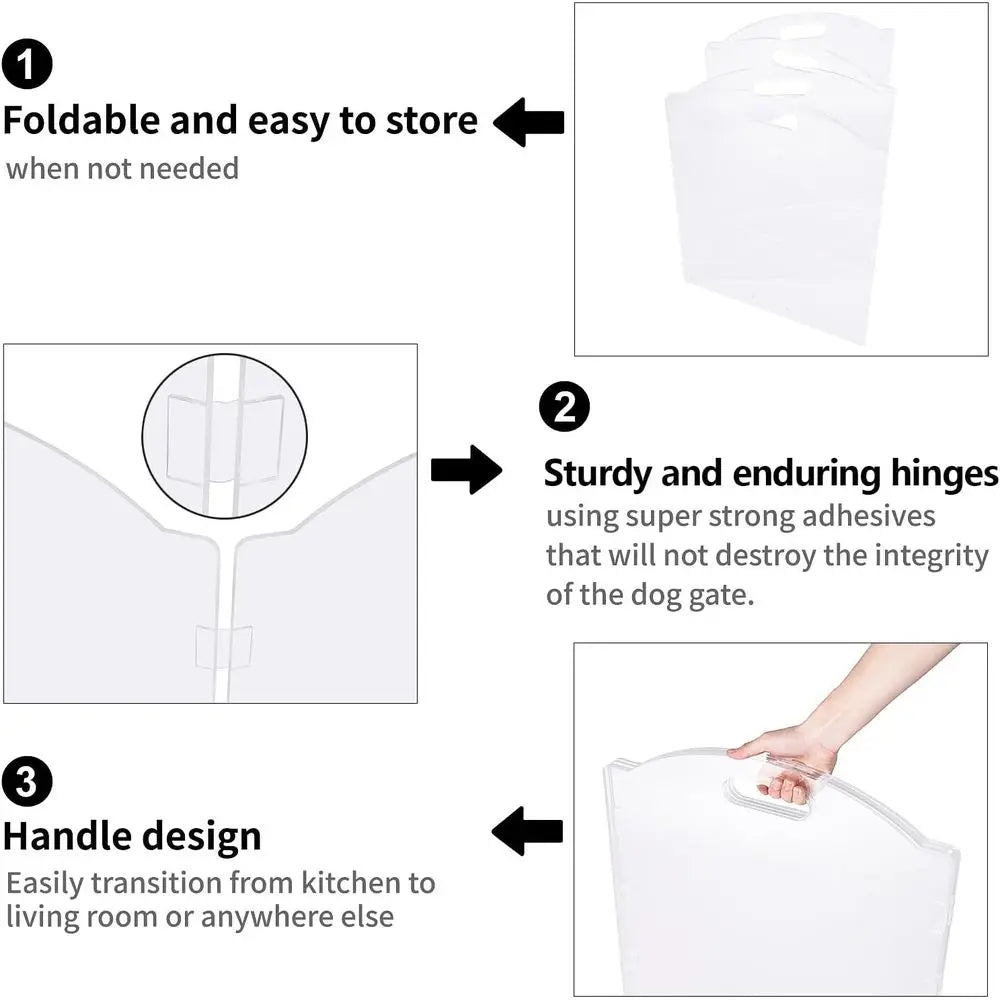 1
Foldable and easy to store
when not needed

2
Sturdy and enduring hinges
using super strong adhesives that will not destroy the integrity of the dog gate.

3
Handle design
Easily transition from kitchen to living room or anywhere else