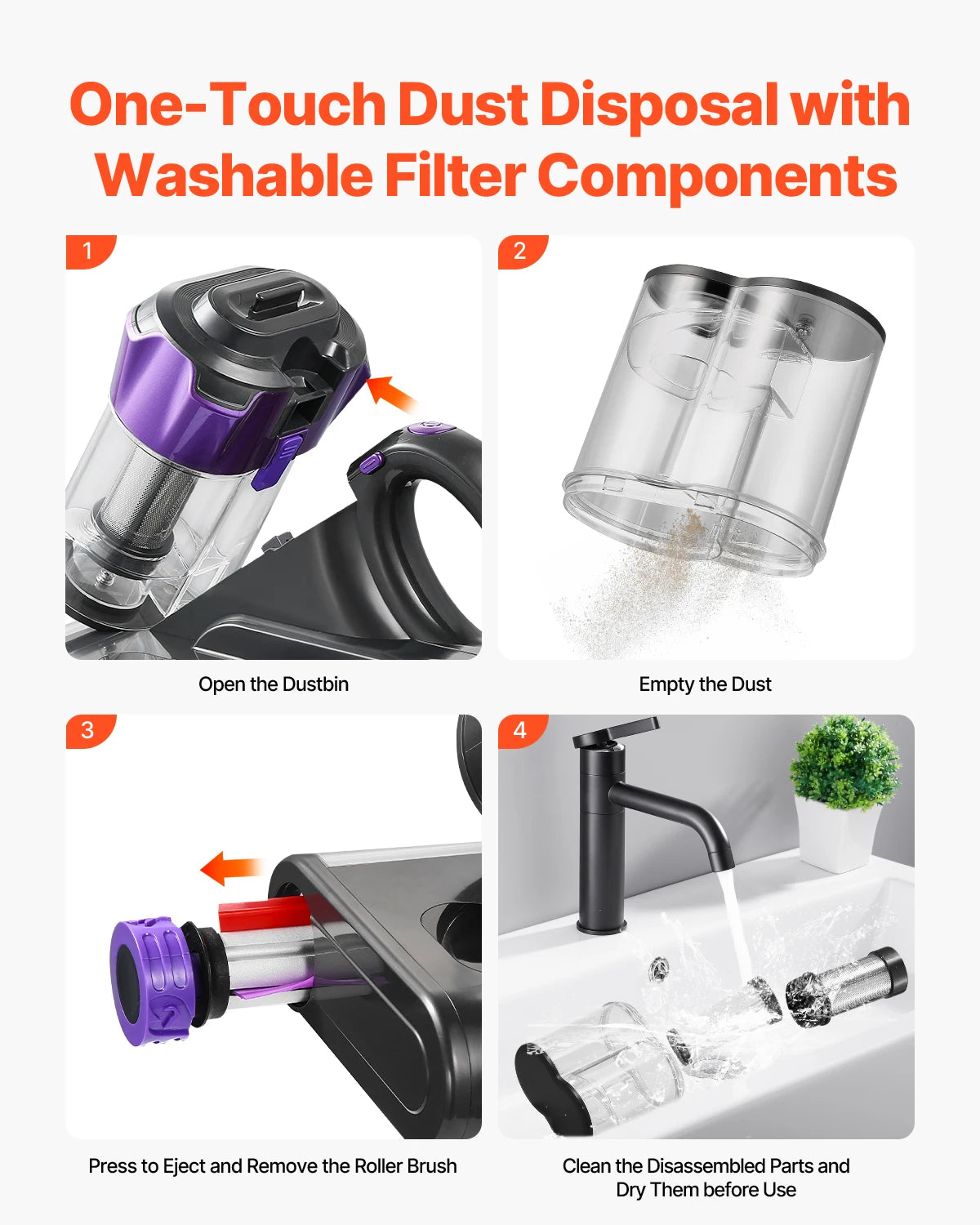 One-Touch Dust Disposal with Washable Filter Components

1

Open the Dustbin

2

Empty the Dust

3

Press to Eject and Remove the Roller Brush

4

Clean the Disassembled Parts and Dry Them before Use