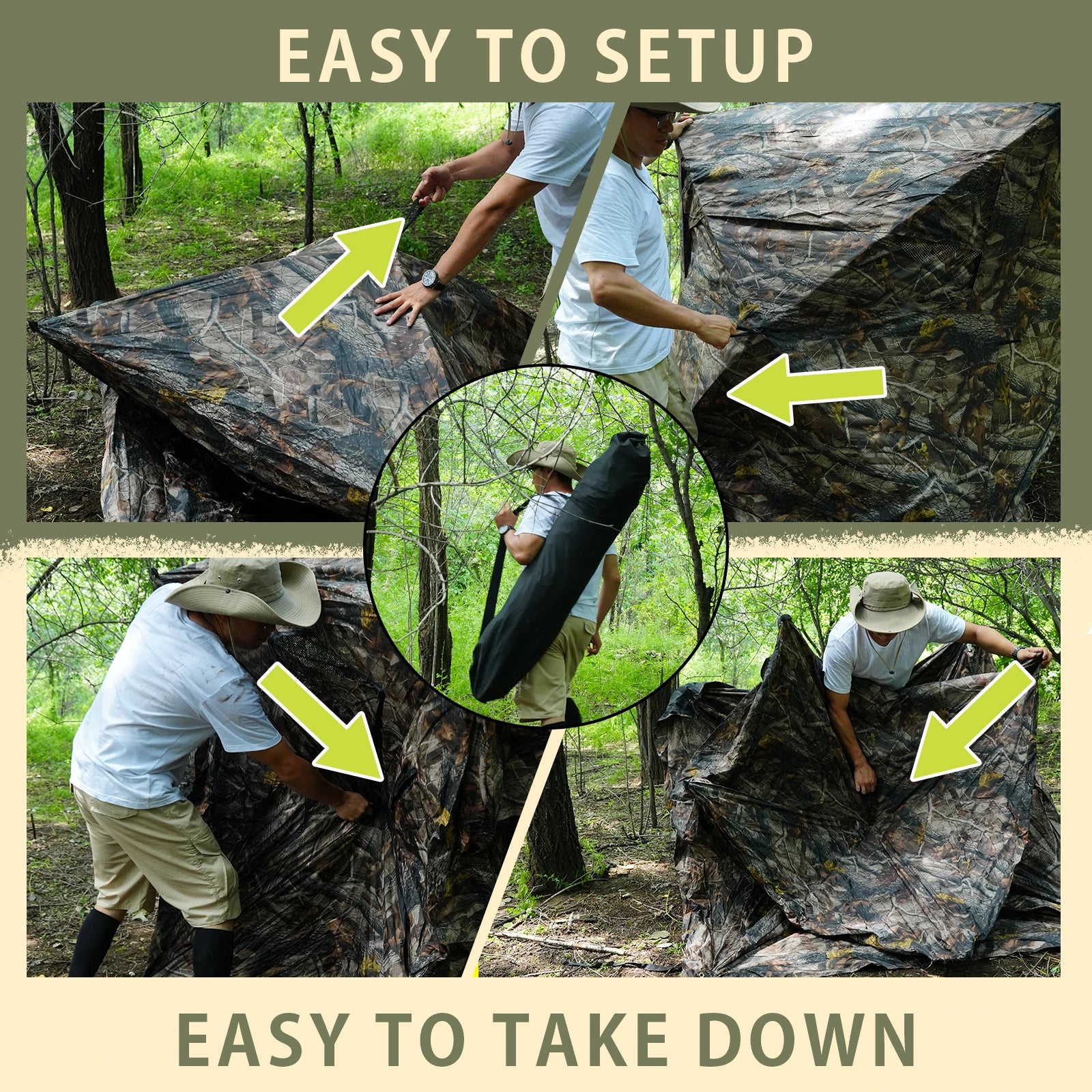 EASY TO SETUP

EASY TO TAKE DOWN