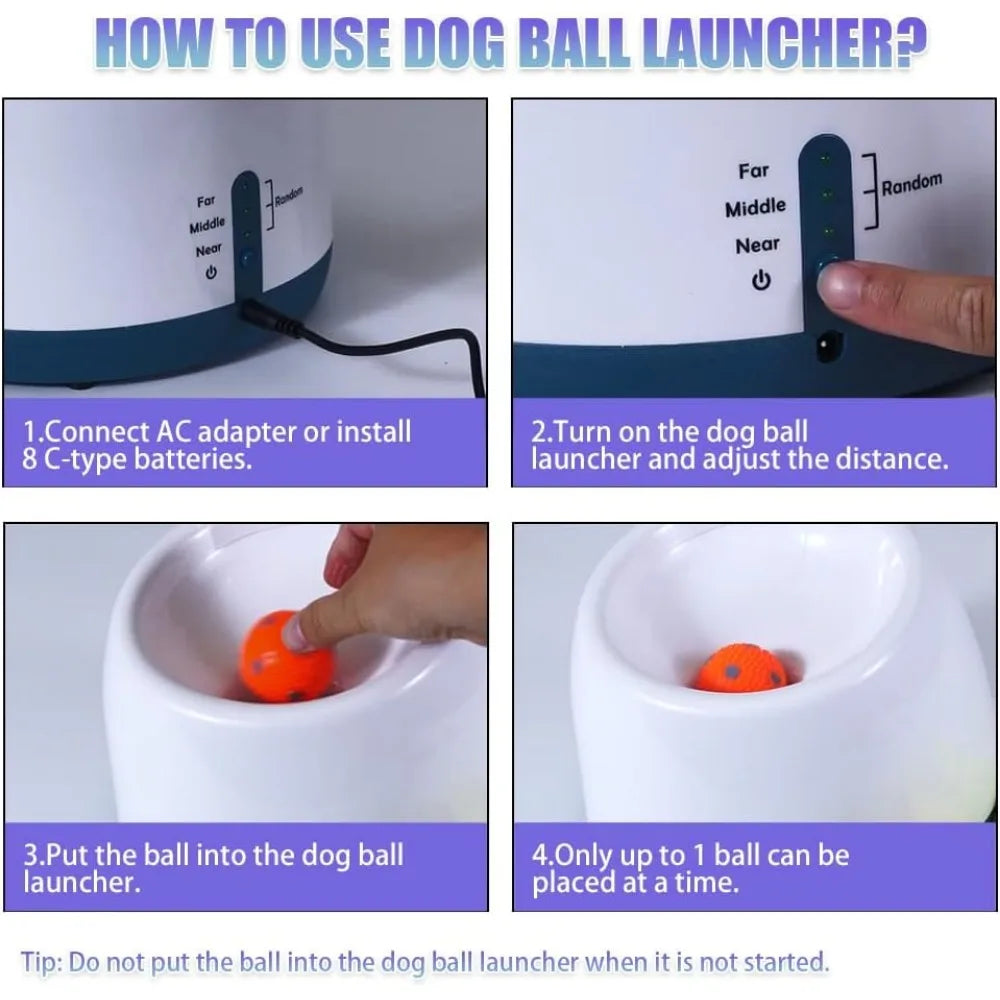 HOW TO USE DOG BALL LAUNCHER?

Far
Middle
Near
Random

1.Connect AC adapter or install 8 C-type batteries.

Far
Middle
Near
Random

2.Turn on the dog ball launcher and adjust the distance.

3.Put the ball into the dog ball launcher.

4.Only up to 1 ball can be placed at a time.

Tip: Do not put the ball into the dog ball launcher when it is not started.