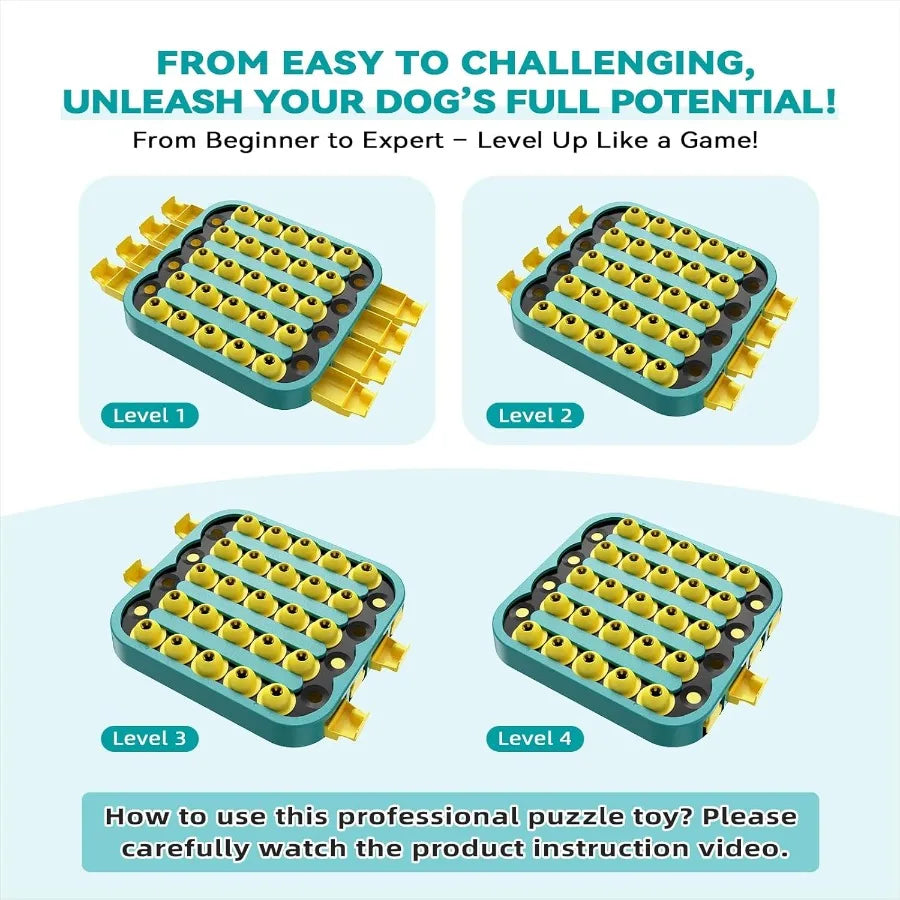 FROM EASY TO CHALLENGING, UNLEASH YOUR DOG'S FULL POTENTIAL!

From Beginner to Expert – Level Up Like a Game!

Level 1

Level 2

Level 3

Level 4

How to use this professional puzzle toy? Please carefully watch the product instruction video.