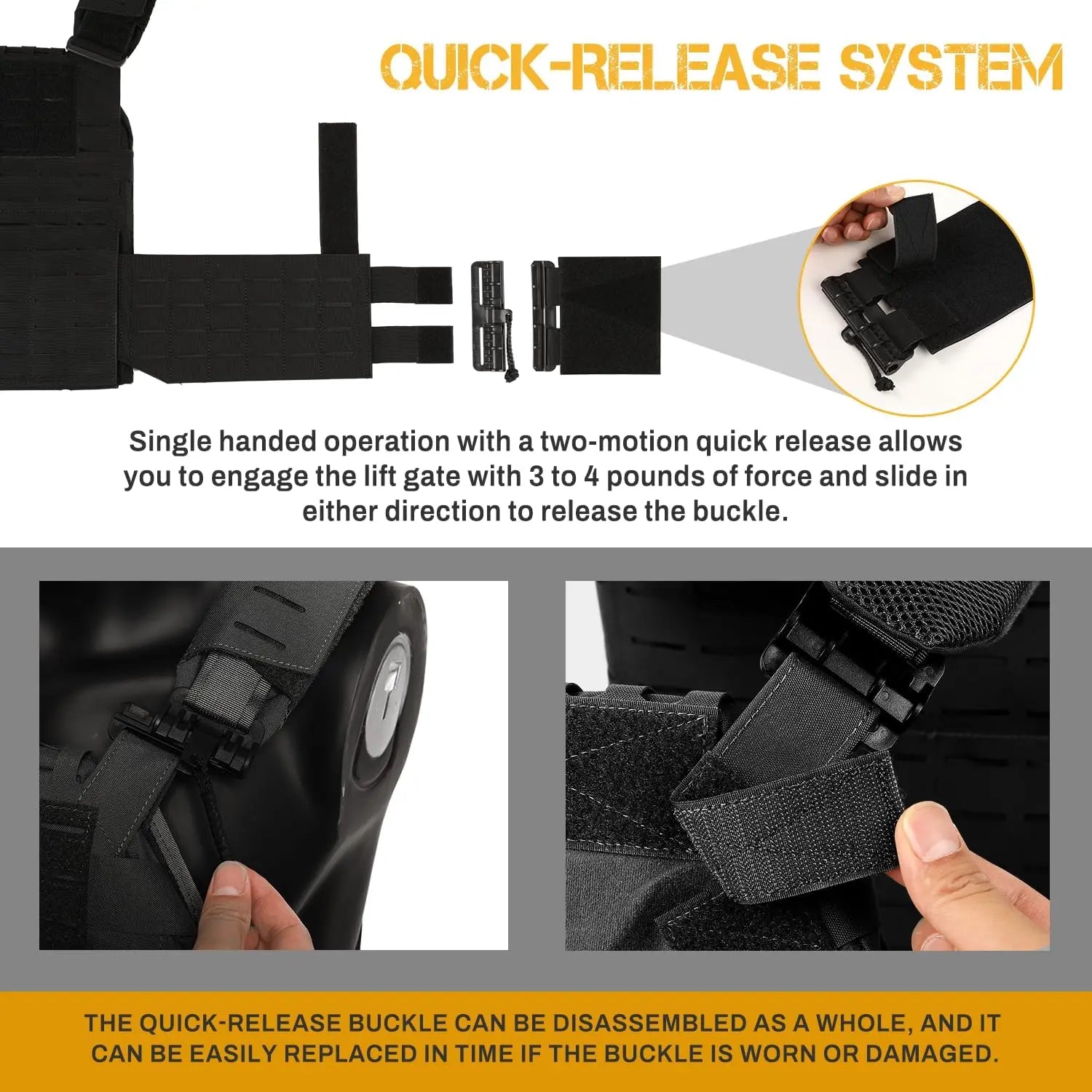 QUICK-RELEASE SYSTEM

Single handed operation with a two-motion quick release allows you to engage the lift gate with 3 to 4 pounds of force and slide in either direction to release the buckle.

THE QUICK-RELEASE BUCKLE CAN BE DISASSEMBLED AS A WHOLE, AND IT CAN BE EASILY REPLACED IN TIME IF THE BUCKLE IS WORN OR DAMAGED.