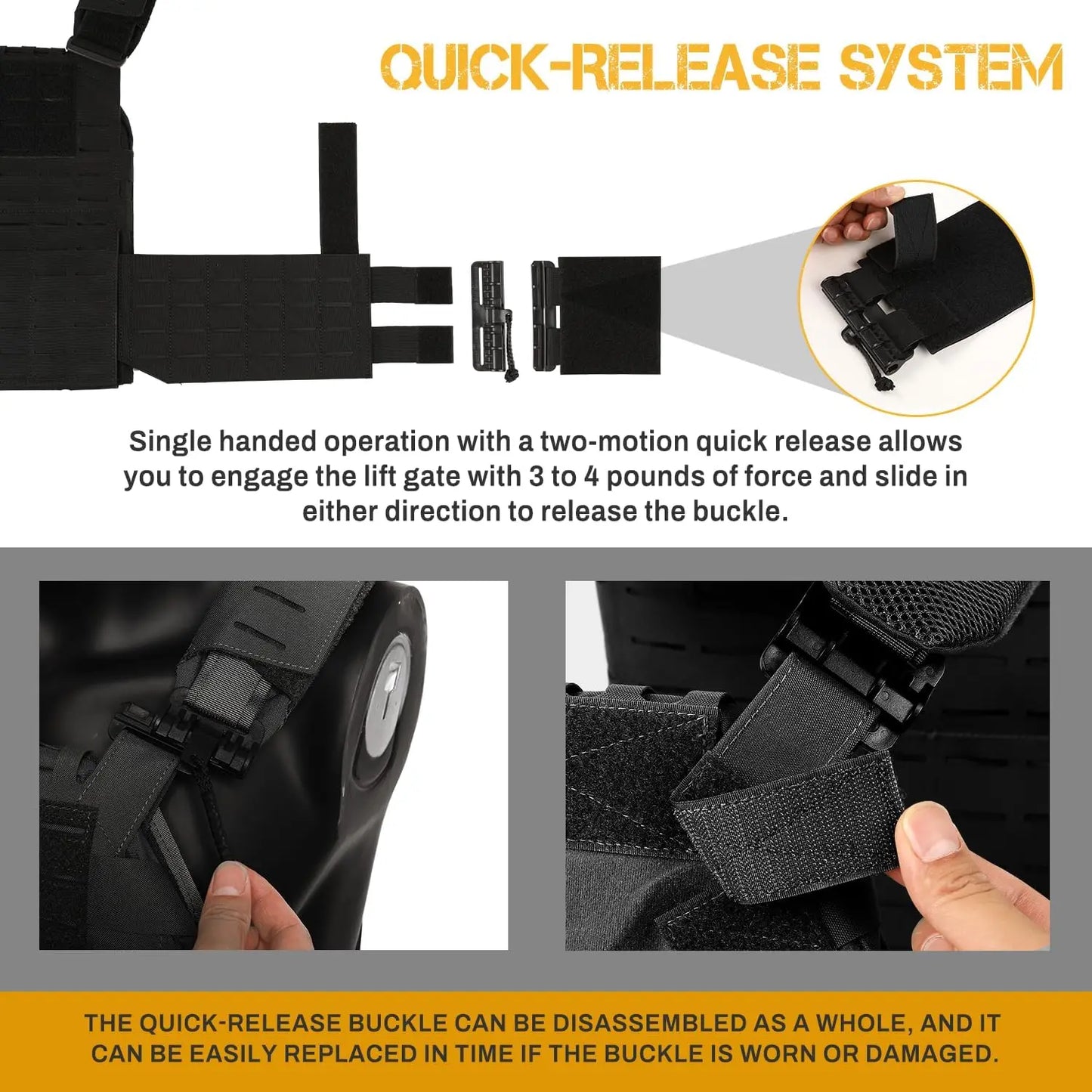 QUICK-RELEASE SYSTEM

Single handed operation with a two-motion quick release allows you to engage the lift gate with 3 to 4 pounds of force and slide in either direction to release the buckle.

THE QUICK-RELEASE BUCKLE CAN BE DISASSEMBLED AS A WHOLE, AND IT CAN BE EASILY REPLACED IN TIME IF THE BUCKLE IS WORN OR DAMAGED.